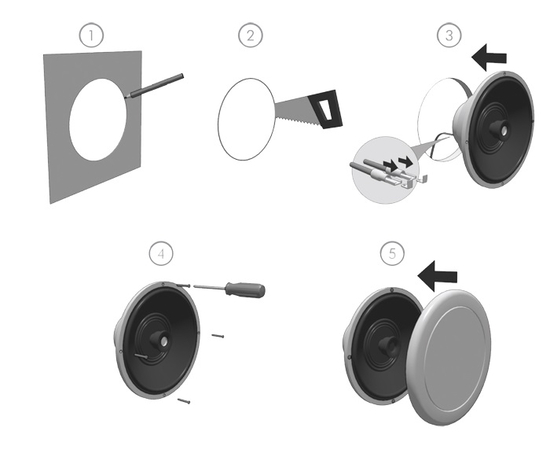 1

2

3

4

5